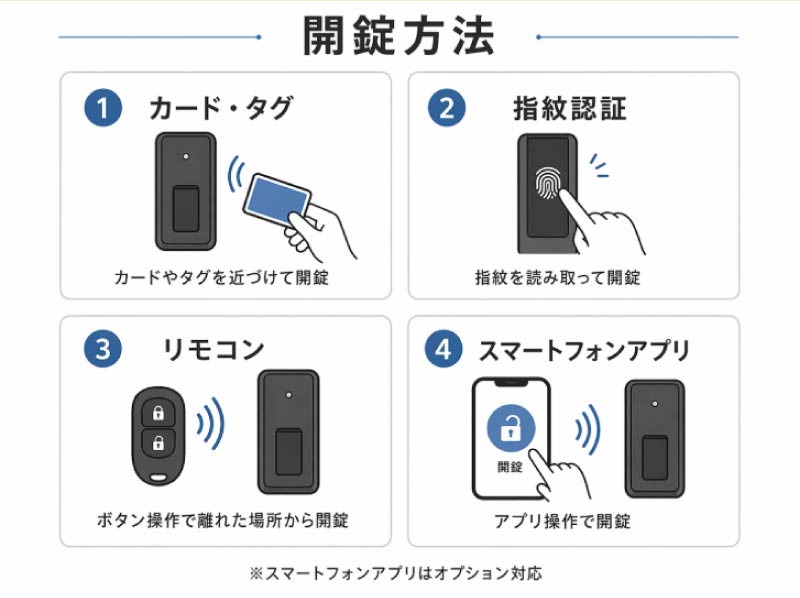 開錠方法

1 カード・タグ

カードやタグを近づけて開錠

2 指紋認証

指紋を読み取って開錠

3 リモコン

ボタン操作で離れた場所から開錠

4 スマートフォンアプリ

開錠

アプリ操作で開錠

※スマートフォンアプリはオプション対応